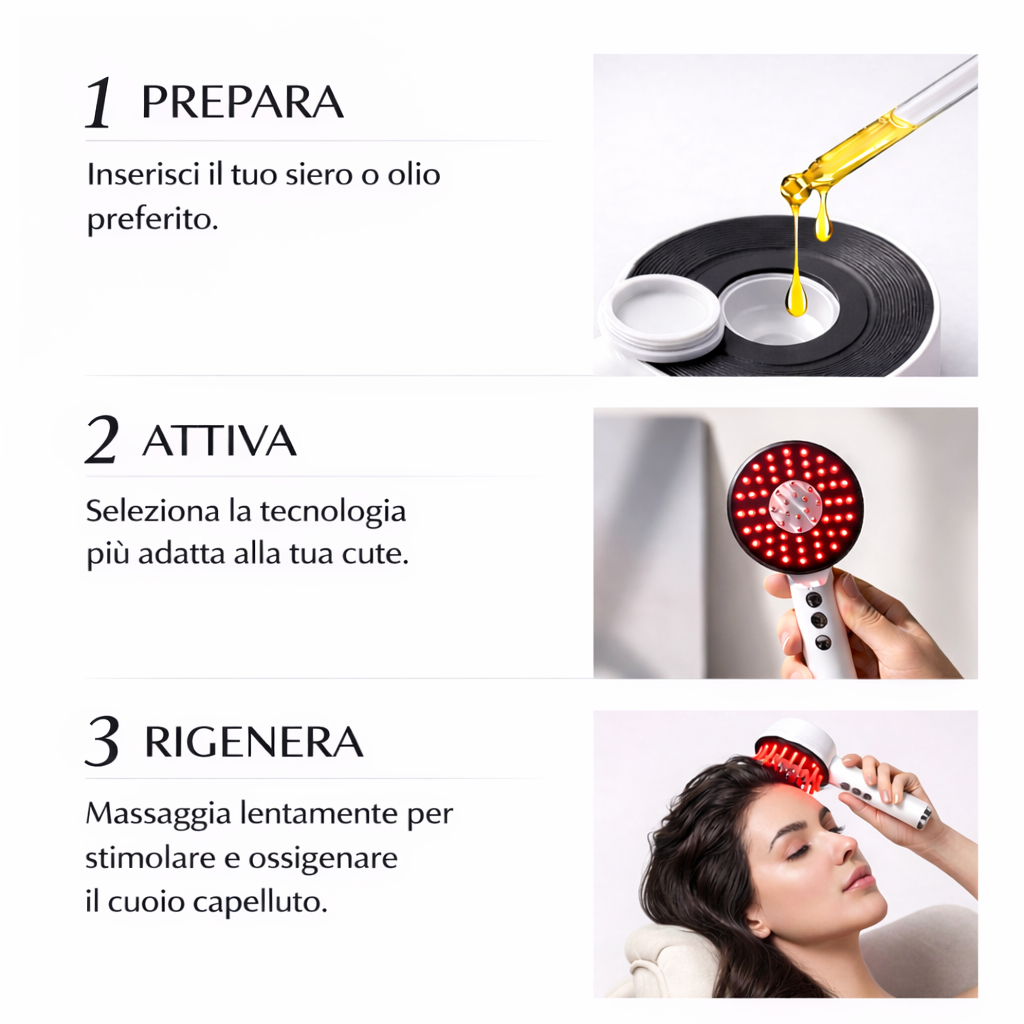 1 PREPARA

Inserisci il tuo siero o olio preferito.

2 ATTIVA

Seleziona la tecnologia più adatta alla tua cute.

3 RIGENERA

Massaggia lentamente per stimolare e ossigenare il cuoio capelluto.